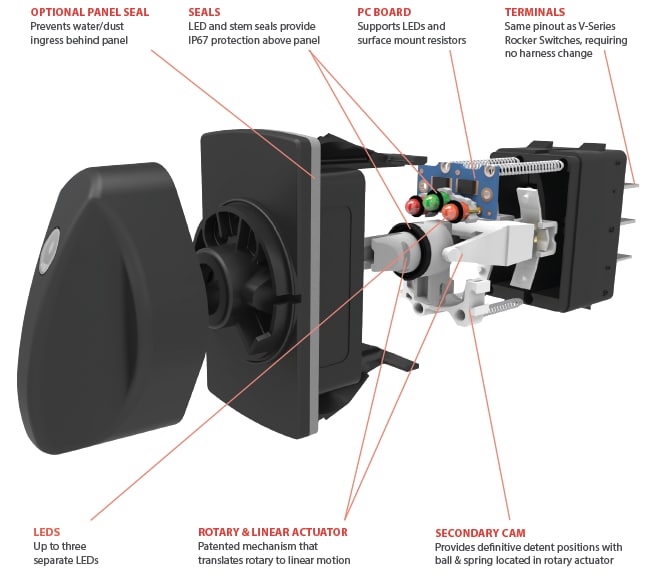 OPTIONAL PANEL SEAL
Prevents water/dust ingress behind panel

SEALS
LED and stem seals provide IP67 protection above panel

PC BOARD
Supports LEDs and surface mount resistors

TERMINALS
Same pinout as V-Series Rocker Switches, requiring no harness change

LEDS
Up to three separate LEDs

ROTARY & LINEAR ACTUATOR
Patented mechanism that translates rotary to linear motion

SECONDARY CAM
Provides definitive detent positions with ball & spring located in rotary actuator