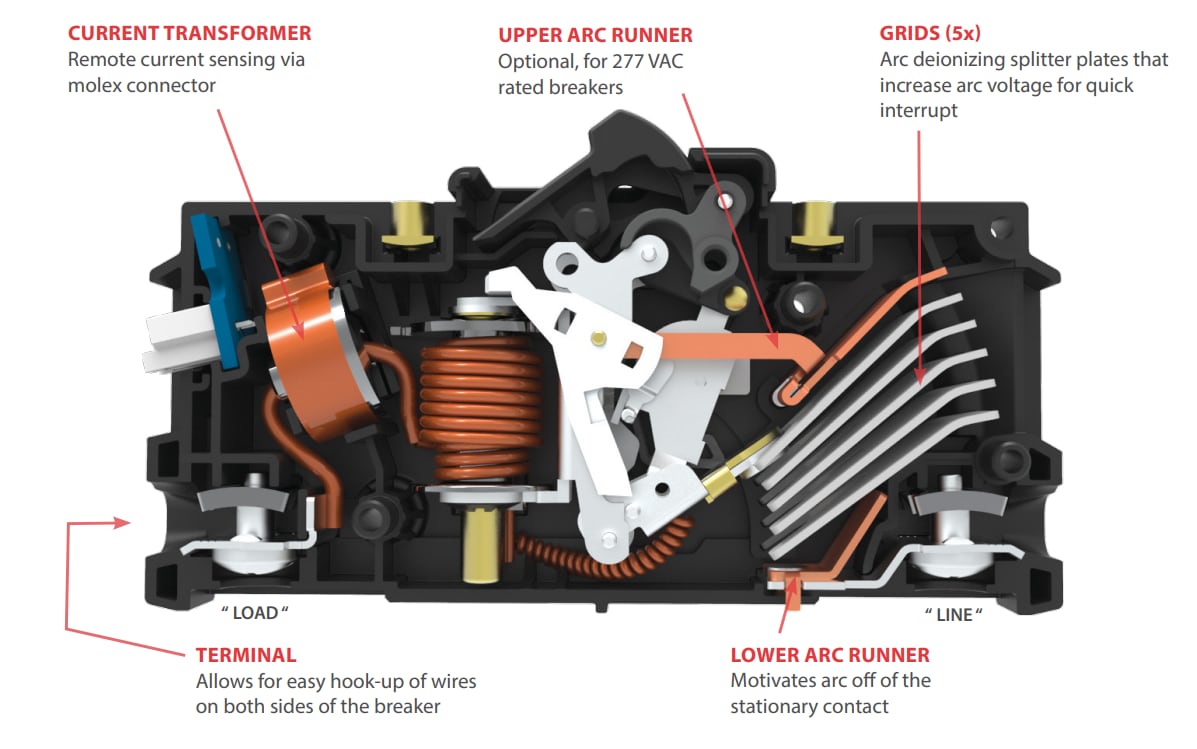 CURRENT TRANSFORMER
Remote current sensing via molex connector

UPPER ARC RUNNER
Optional, for 277 VAC rated breakers

GRIDS (5x)
Arc deionizing splitter plates that increase arc voltage for quick interrupt

" LOAD "

" LINE "

TERMINAL
Allows for easy hook-up of wires on both sides of the breaker

LOWER ARC RUNNER
Motivates arc off of the stationary contact