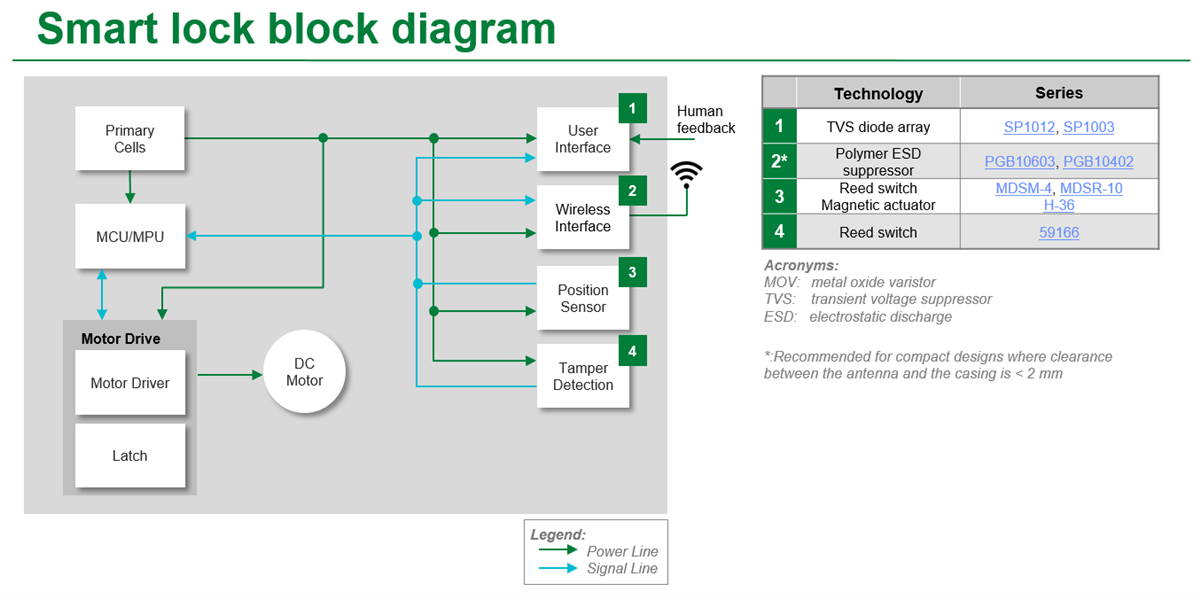 Smart lock block diagram

Primary Cells

MCU/MPU

Motor Drive

Motor Driver

Latch

DC Motor

User Interface

1

Human feedback

Wireless Interface

2

Position Sensor

3

Tamper Detection

4

Legend:
Power Line
Signal Line

| | Technology | Series |
|---|---|---|
| 1 | TVS diode array | SP1012, SP1003 |
| 2* | Polymer ESD suppressor | PGB10603, PGB10402 |
| 3 | Reed switch Magnetic actuator | MDSM-4, MDSR-10 H-36 |
| 4 | Reed switch | 59166 |

Acronyms:
MOV: metal oxide varistor
TVS: transient voltage suppressor
ESD: electrostatic discharge

*:Recommended for compact designs where clearance between the antenna and the casing is < 2 mm