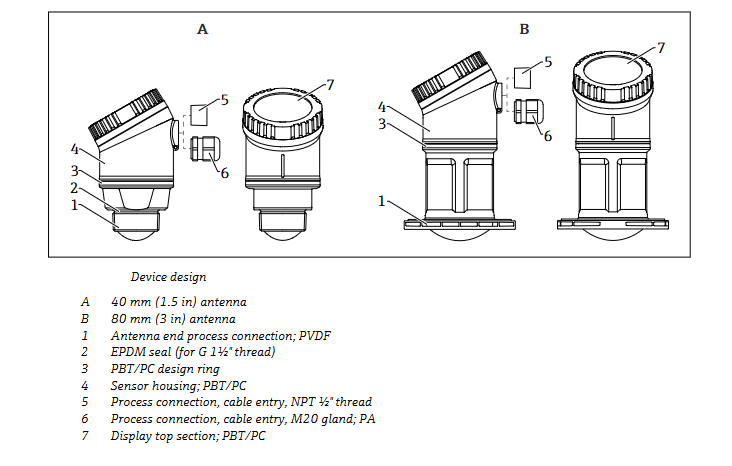 A

5
7
4
3
2
1
6

B

5
7
4
3
6
1

Device design

A 40 mm (1.5 in) antenna
B 80 mm (3 in) antenna
1 Antenna end process connection; PVDF
2 EPDM seal (for G 1½" thread)
3 PBT/PC design ring
4 Sensor housing; PBT/PC
5 Process connection, cable entry, NPT ½" thread
6 Process connection, cable entry, M20 gland; PA
7 Display top section; PBT/PC