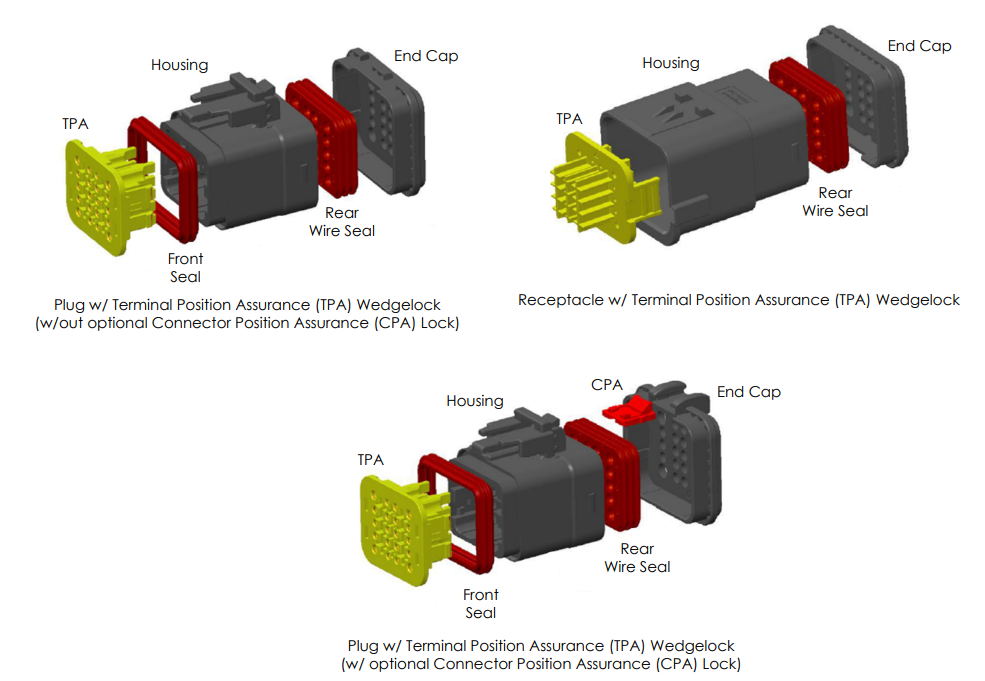 Housing

End Cap

TPA

Rear Wire Seal

Front Seal

Plug w/ Terminal Position Assurance (TPA) Wedgelock
(w/out optional Connector Position Assurance (CPA) Lock)

Housing

End Cap

TPA

Rear Wire Seal

Receptacle w/ Terminal Position Assurance (TPA) Wedgelock

Housing

CPA

End Cap

TPA

Rear Wire Seal

Front Seal

Plug w/ Terminal Position Assurance (TPA) Wedgelock
(w/ optional Connector Position Assurance (CPA) Lock)