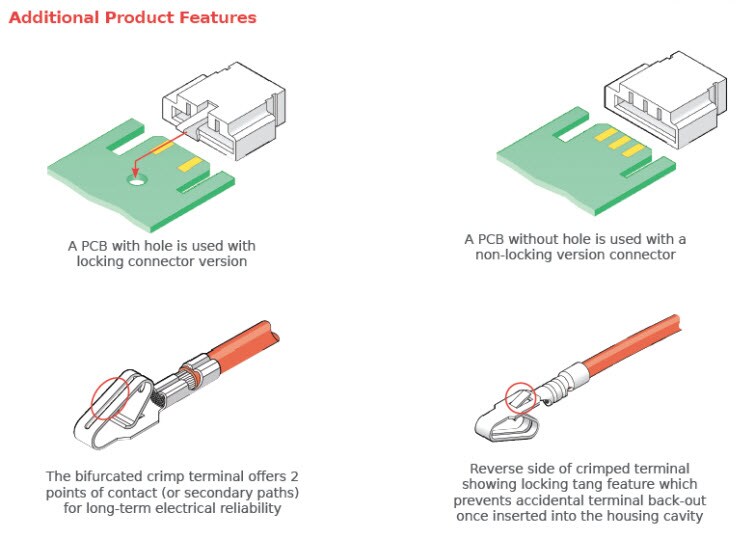 Additional Product Features

A PCB with hole is used with locking connector version

A PCB without hole is used with a non-locking version connector

The bifurcated crimp terminal offers 2 points of contact (or secondary paths) for long-term electrical reliability

Reverse side of crimped terminal showing locking tang feature which prevents accidental terminal back-out once inserted into the housing cavity