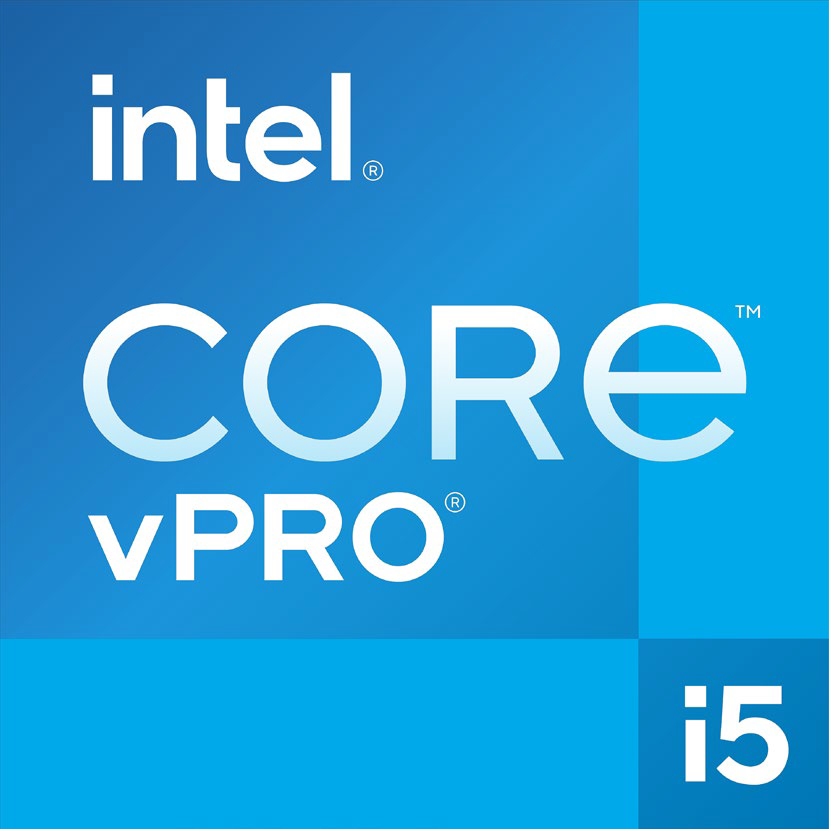 intel®
CORe™
vPRO®
i5