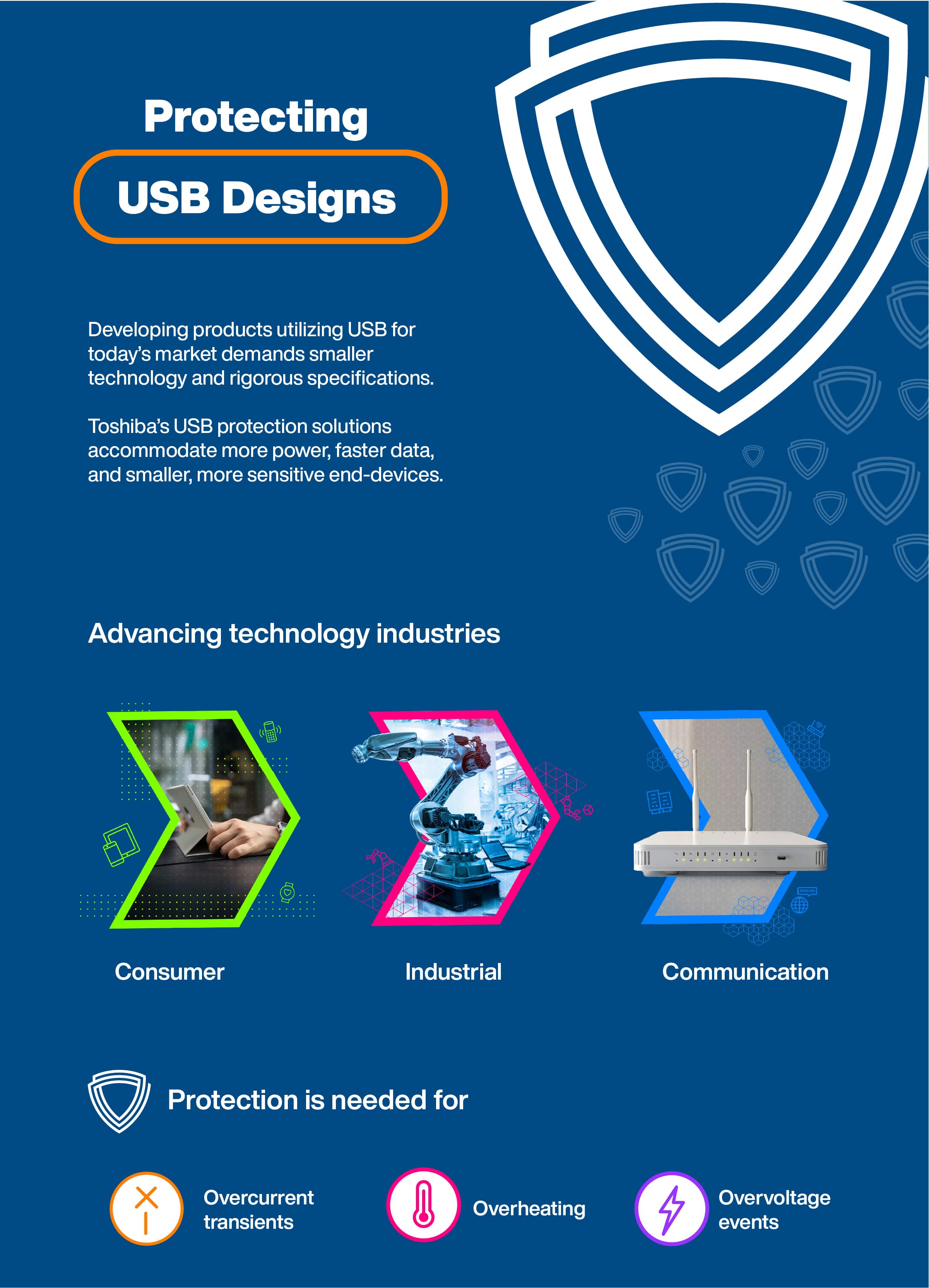 Protecting

USB Designs

Developing products utilizing USB for today's market demands smaller technology and rigorous specifications.

Toshiba's USB protection solutions accommodate more power, faster data, and smaller, more sensitive end-devices.

Advancing technology industries

Consumer

Industrial

Communication

Protection is needed for

Overcurrent transients

Overheating

Overvoltage events